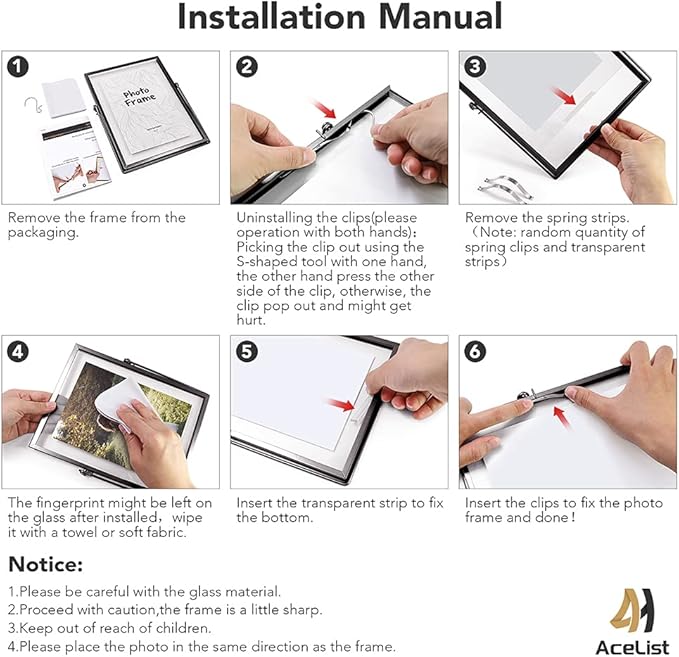 Installation Manual

1

Photo Frame

Remove the frame from the packaging.

2

Uninstalling the clips(please operation with both hands): Picking the clip out using the S-shaped tool with one hand, the other hand press the other side of the clip, otherwise, the clip pop out and might get hurt.

3

Remove the spring strips. （Note: random quantity of spring clips and transparent strips）

4

The fingerprint might be left on the glass after installed，wipe it with a towel or soft fabric.

5

Insert the transparent strip to fix the bottom.

6

Insert the clips to fix the photo frame and done！

Notice:

1.Please be careful with the glass material.
2.Proceed with caution,the frame is a little sharp.
3.Keep out of reach of children.
4.Please place the photo in the same direction as the frame.

AceList