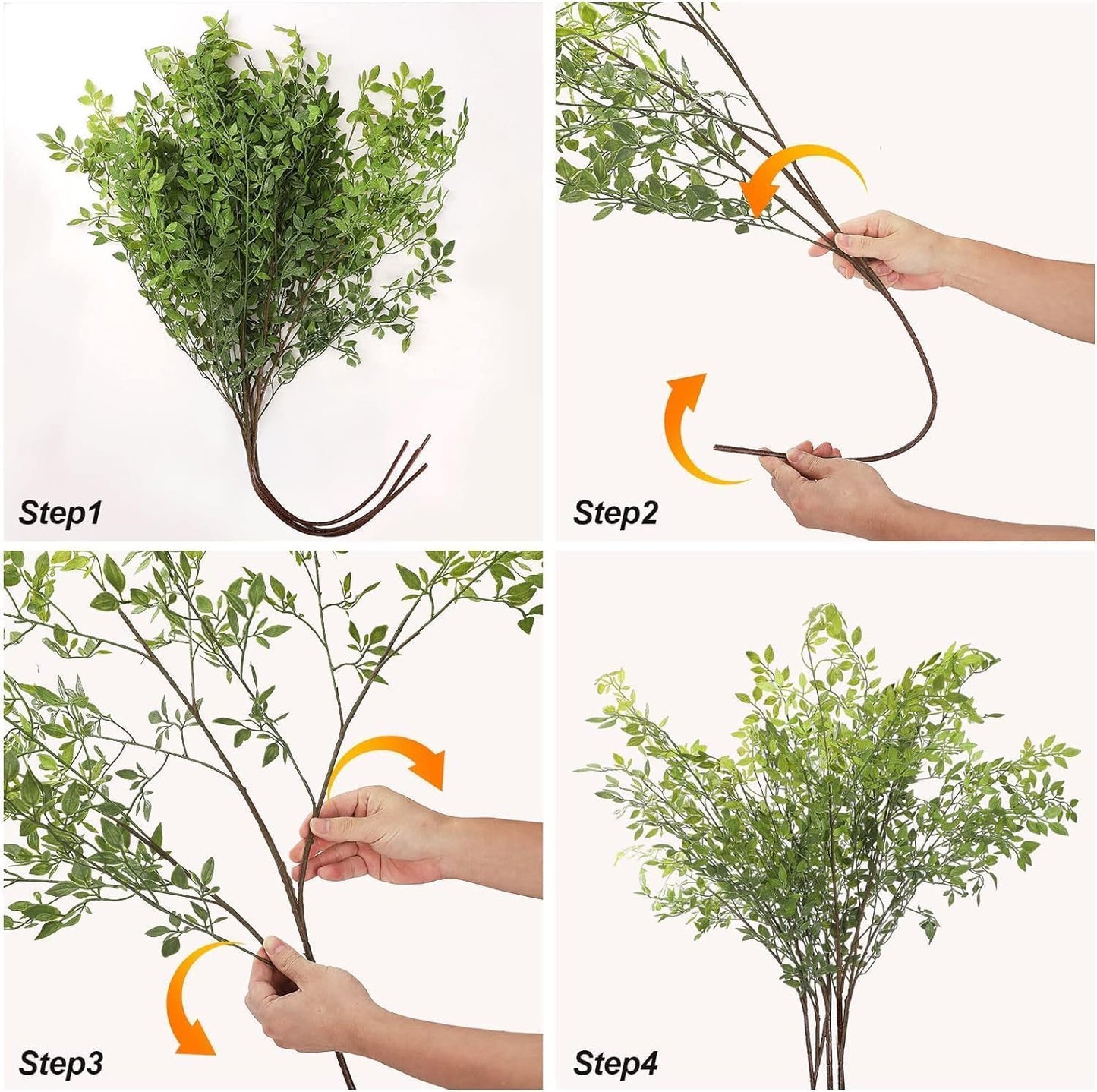 Step1

Step2

Step3

Step4